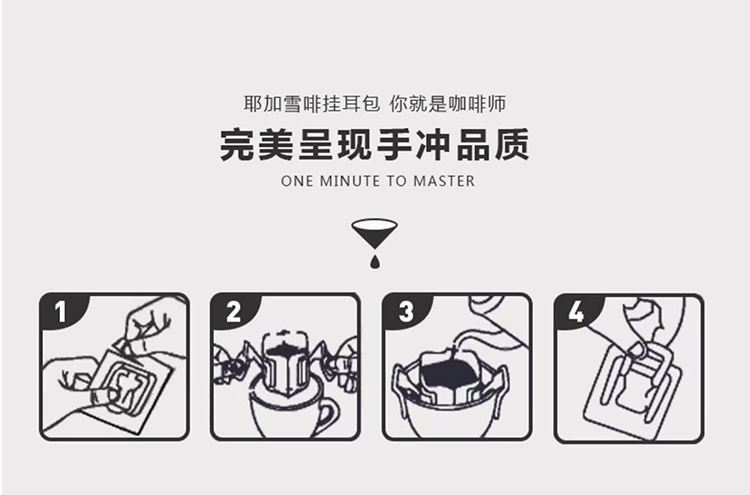 耶加雪啡挂耳包 你就是咖啡师

完美呈现手冲品质

ONE MINUTE TO MASTER

1

2

3

4